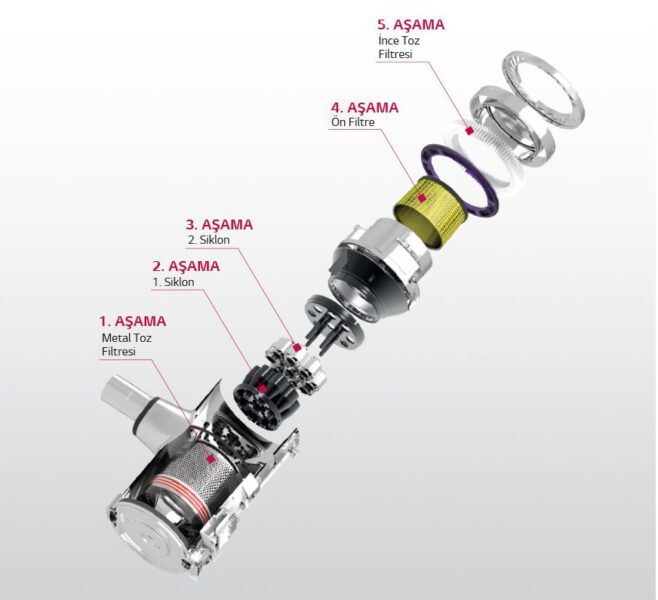 5. AŞAMA
İnce Toz Filtresi

4. AŞAMA
Ön Filtre

3. AŞAMA
2. Siklon

2. AŞAMA
1. Siklon

1. AŞAMA
Metal Toz Filtresi